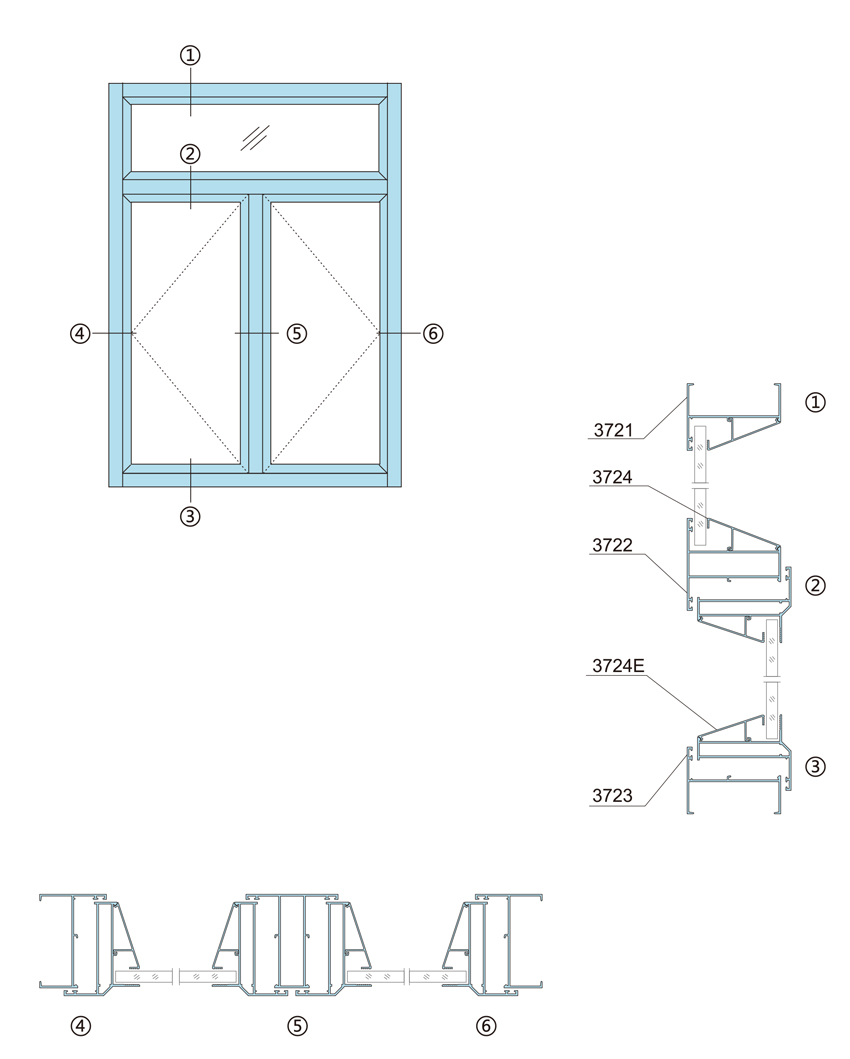 ①
②
④
⑤
⑥
③

3721
①
3724
3722
②
3724E
③
3723

④
⑤
⑥